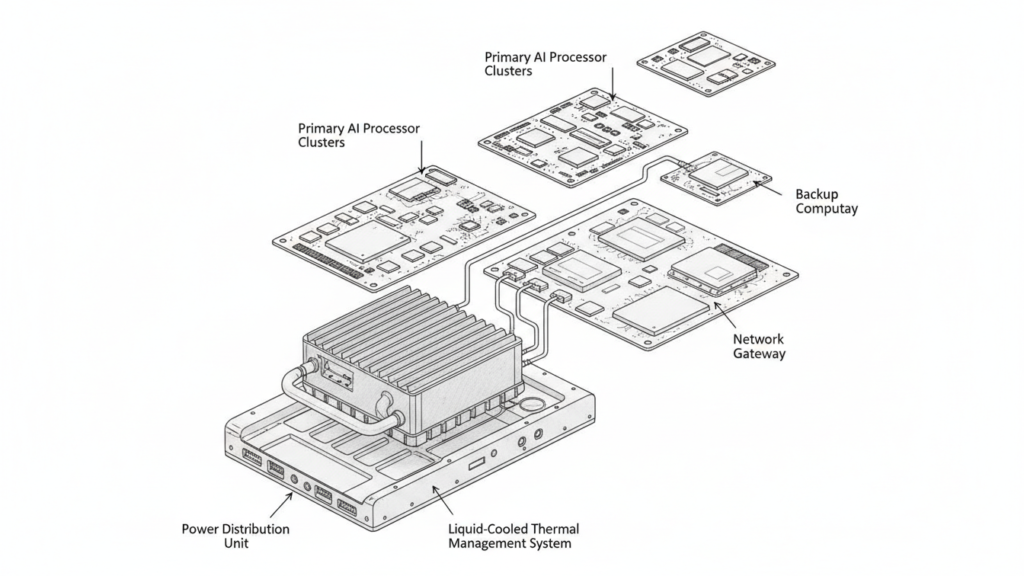 Primary AI Processor Clusters

Primary AI Processor Clusters

Backup Computay

Network Gateway

Power Distribution Unit

Liquid-Cooled Thermal Management System