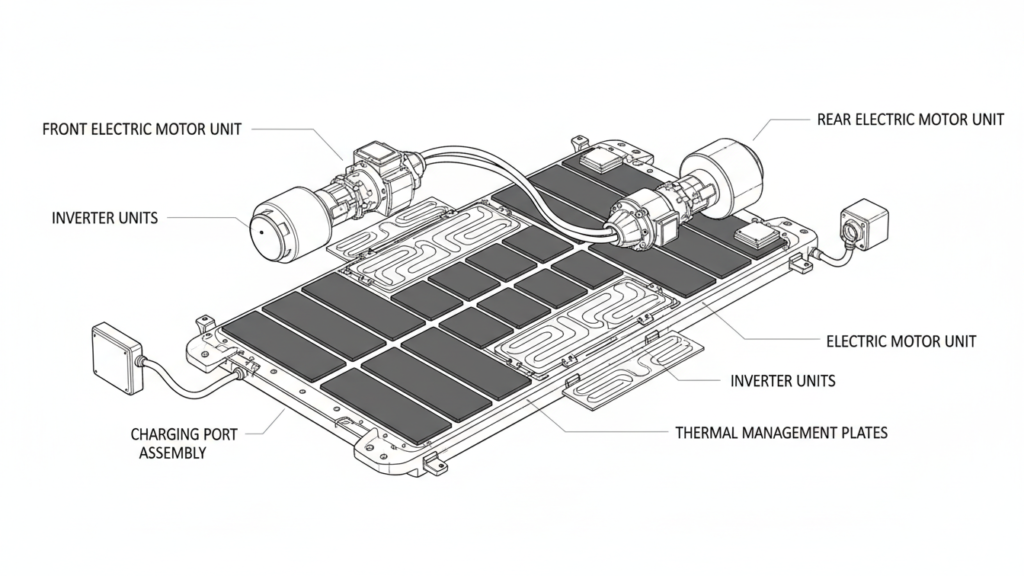 FRONT ELECTRIC MOTOR UNIT

REAR ELECTRIC MOTOR UNIT

INVERTER UNITS

ELECTRIC MOTOR UNIT

INVERTER UNITS

CHARGING PORT ASSEMBLY

THERMAL MANAGEMENT PLATES